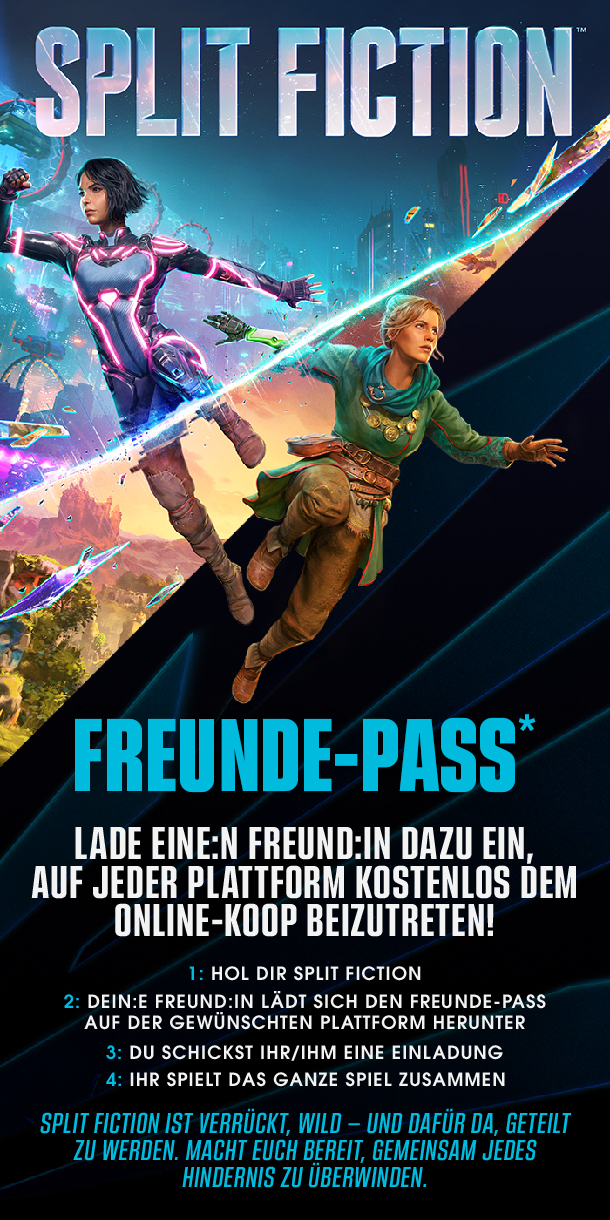 SPLIT FICTION™

FREUNDE-PASS*

LADE EINE:N FREUND:IN DAZU EIN, AUF JEDER PLATTFORM KOSTENLOS DEM ONLINE-KOOP BEIZUTRETEN!

1: HOL DIR SPLIT FICTION
2: DEIN:E FREUND:IN LÄDT SICH DEN FREUNDE-PASS AUF DER GEWÜNSCHTEN PLATTFORM HERUNTER
3: DU SCHICKST IHR/IHM EINE EINLADUNG
4: IHR SPIELT DAS GANZE SPIEL ZUSAMMEN

SPLIT FICTION IST VERRÜCKT, WILD – UND DAFÜR DA, GETEILT ZU WERDEN. MACHT EUCH BEREIT, GEMEINSAM JEDES HINDERNIS ZU ÜBERWINDEN.