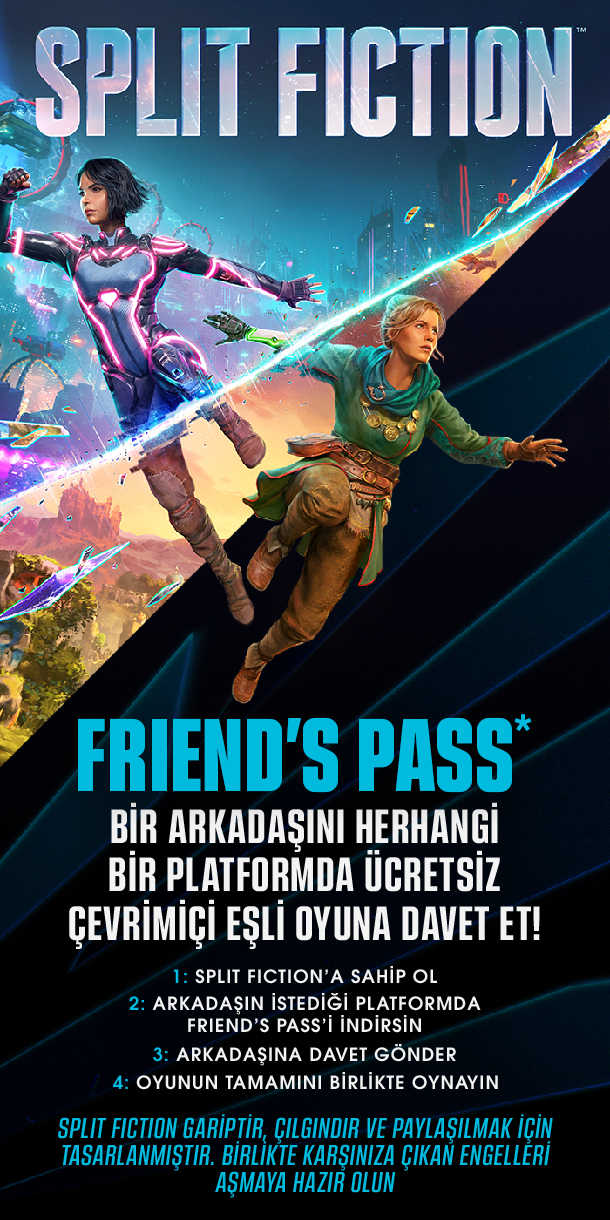 SPLIT FICTION™

FRIEND'S PASS*

BİR ARKADAŞINI HERHANGİ BİR PLATFORMDA ÜCRETSİZ ÇEVRİMİÇİ EŞLİ OYUNA DAVET ET!

1: SPLIT FICTION'A SAHİP OL
2: ARKADAŞIN İSTEDİĞİ PLATFORMDA FRIEND'S PASS'İ İNDİRSİN
3: ARKADAŞINA DAVET GÖNDER
4: OYUNUN TAMAMINI BİRLİKTE OYNAYIN

SPLIT FICTION GARİPTİR, ÇILGINDIR VE PAYLAŞILMAK İÇİN TASARLANMIŞTIR. BİRLİKTE KARŞINIZA ÇIKAN ENGELLERİ AŞMAYA HAZIR OLUN