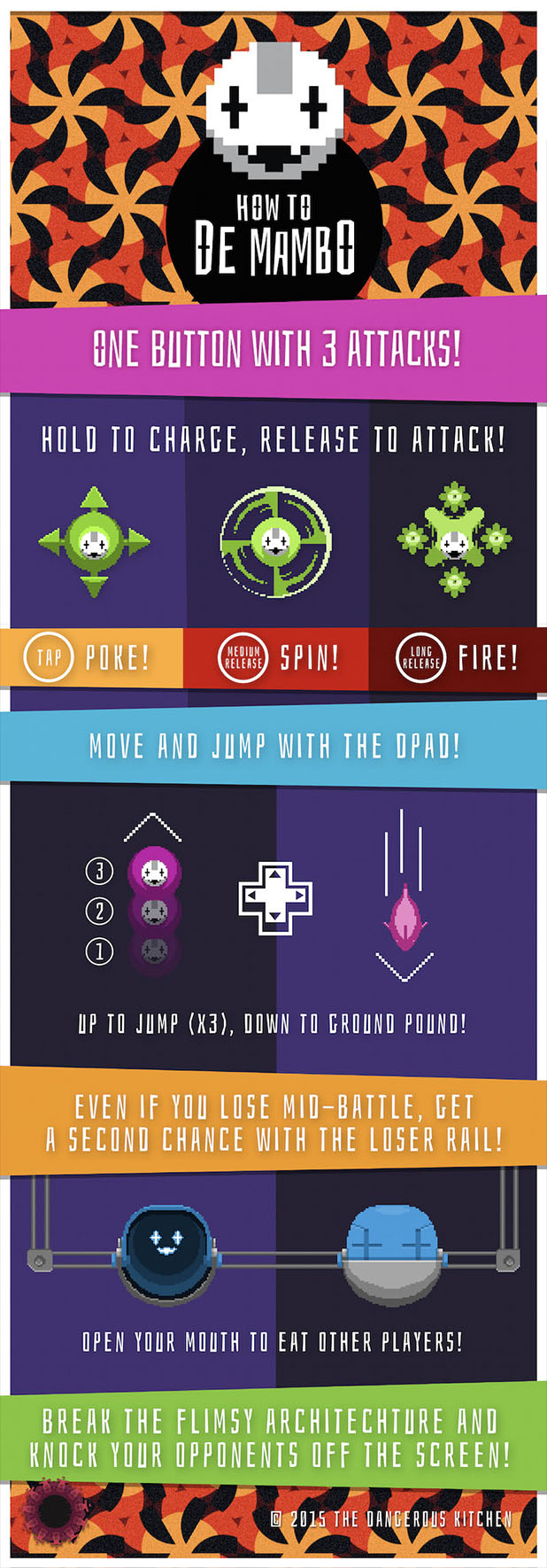 HOW TO
DE MAMBO

ONE BUTTON WITH 3 ATTACKS!

HOLD TO CHARGE, RELEASE TO ATTACK!

TAP POKE!

MEDIUM RELEASE SPIN!

LONG RELEASE FIRE!

MOVE AND JUMP WITH THE DPAD!

3
2
1

UP TO JUMP (X3), DOWN TO GROUND POUND!

EVEN IF YOU LOSE MID-BATTLE, GET A SECOND CHANCE WITH THE LOSER RAIL!

OPEN YOUR MOUTH TO EAT OTHER PLAYERS!

BREAK THE FLIMSY ARCHITECHTURE AND KNOCK YOUR OPPONENTS OFF THE SCREEN!

© 2015 THE DANGEROUS KITCHEN